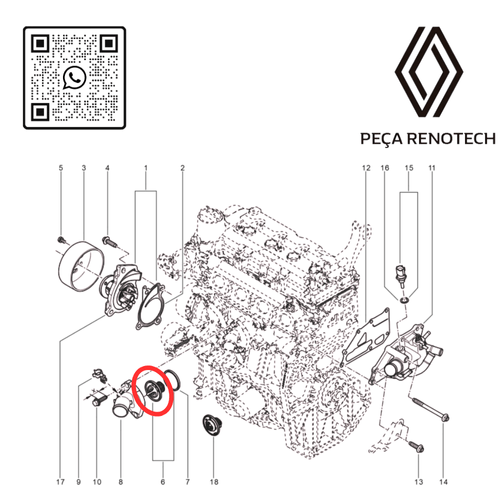 PEÇA RENOTECH

5 3 4 1 2 12 16 15 11

17 9 10 8 6 7 18 13 14